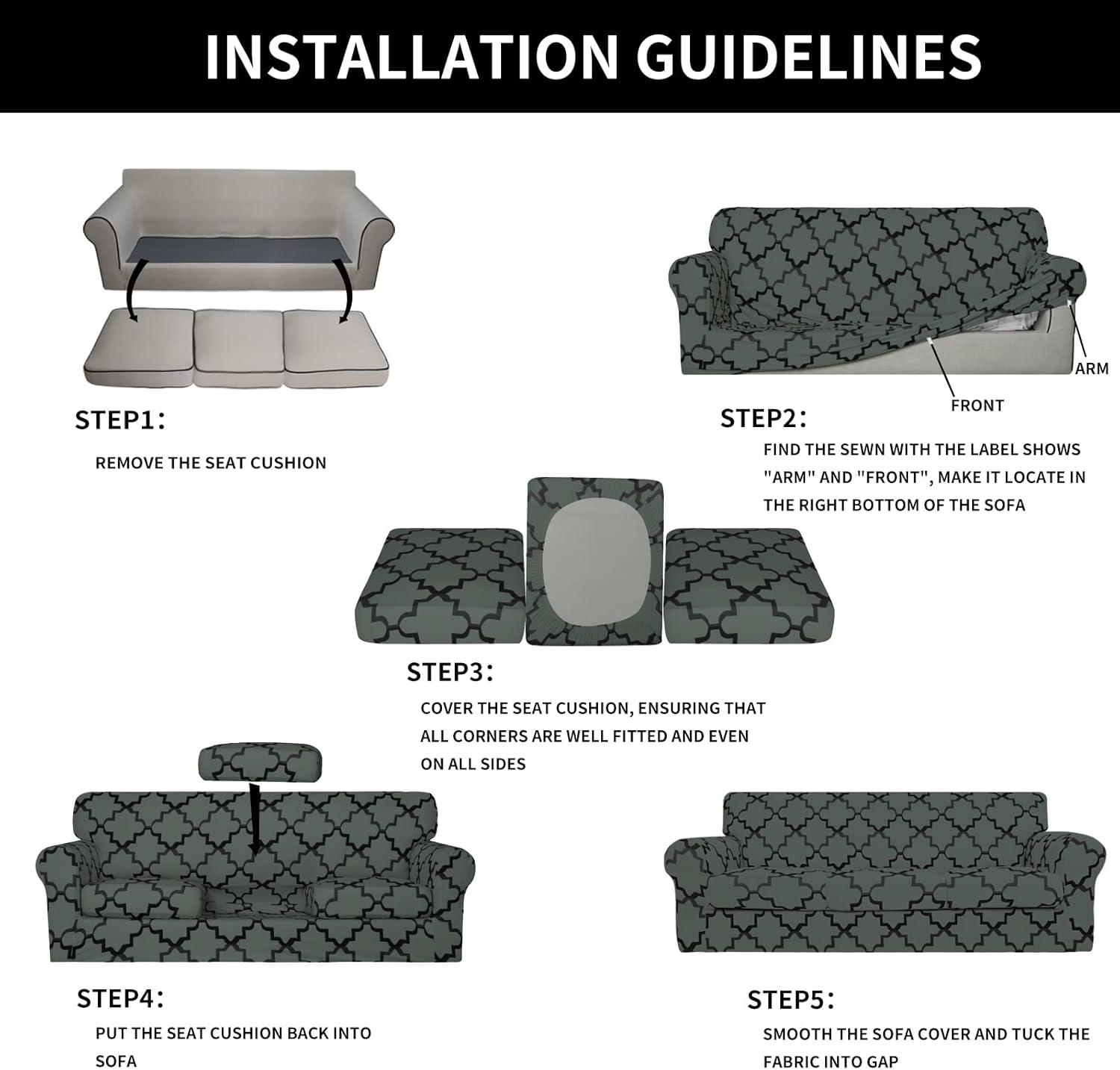 INSTALLATION GUIDELINES

STEP1:

REMOVE THE SEAT CUSHION

ARM

FRONT

STEP2:

FIND THE SEWN WITH THE LABEL SHOWS "ARM" AND "FRONT", MAKE IT LOCATE IN THE RIGHT BOTTOM OF THE SOFA

STEP3:

COVER THE SEAT CUSHION, ENSURING THAT ALL CORNERS ARE WELL FITTED AND EVEN ON ALL SIDES

STEP4:

PUT THE SEAT CUSHION BACK INTO SOFA

STEP5:

SMOOTH THE SOFA COVER AND TUCK THE FABRIC INTO GAP