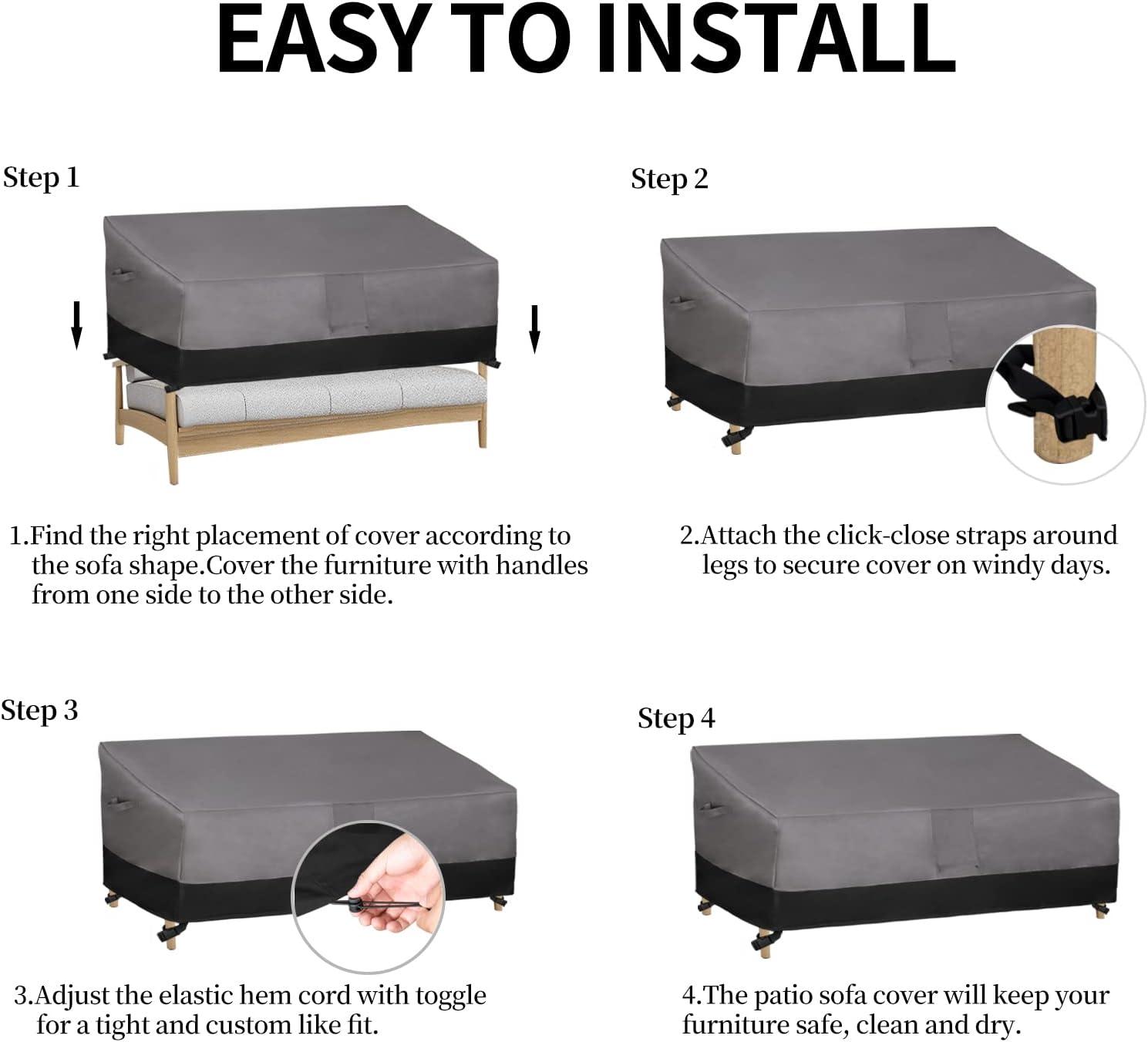 EASY TO INSTALL

Step 1

1.Find the right placement of cover according to the sofa shape.Cover the furniture with handles from one side to the other side.

Step 2

2.Attach the click-close straps around legs to secure cover on windy days.

Step 3

3.Adjust the elastic hem cord with toggle for a tight and custom like fit.

Step 4

4.The patio sofa cover will keep your furniture safe, clean and dry.