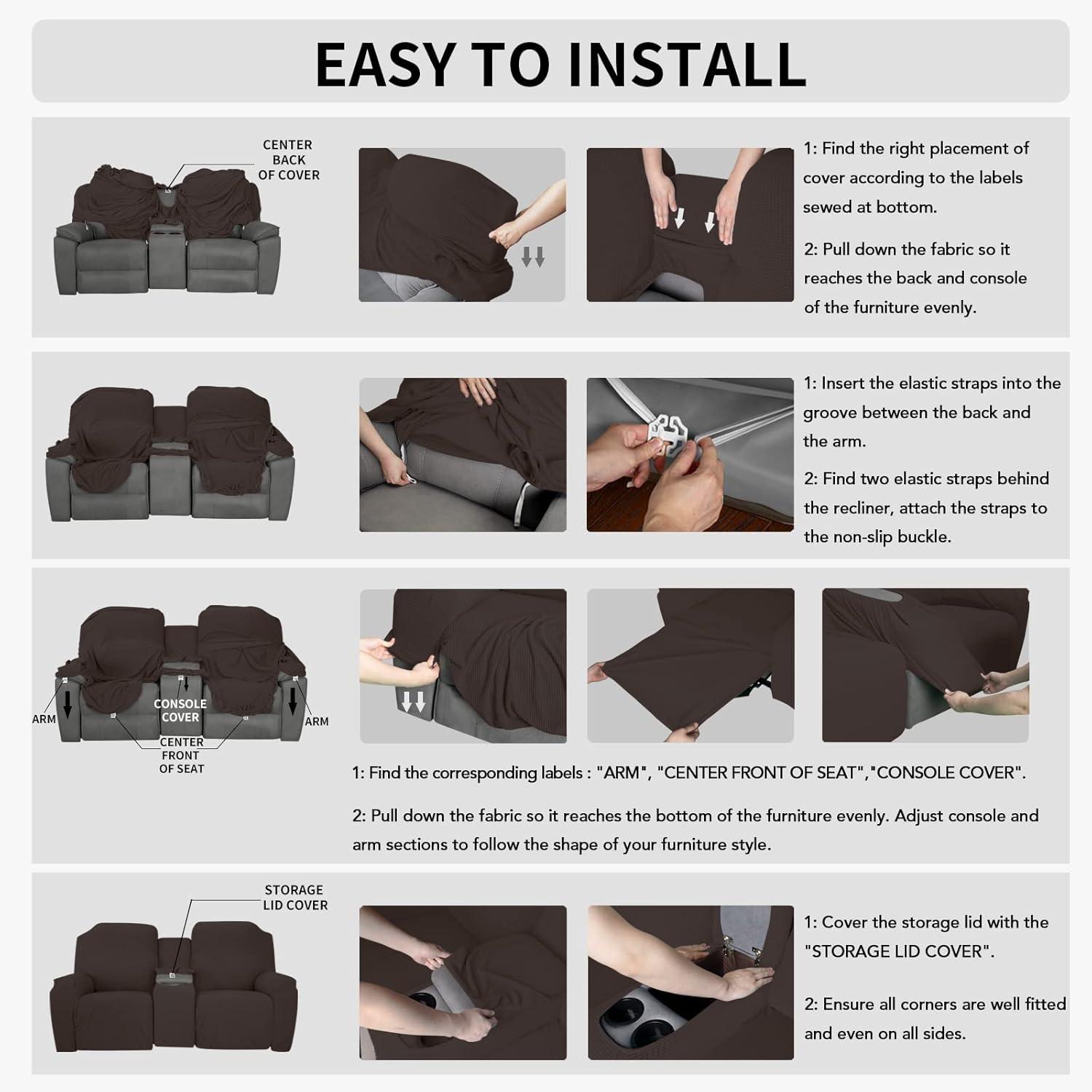 EASY TO INSTALL

CENTER BACK OF COVER

1: Find the right placement of cover according to the labels sewed at bottom.

2: Pull down the fabric so it reaches the back and console of the furniture evenly.

1: Insert the elastic straps into the groove between the back and the arm.

2: Find two elastic straps behind the recliner, attach the straps to the non-slip buckle.

ARM

CONSOLE COVER

ARM

CENTER FRONT OF SEAT

1: Find the corresponding labels : "ARM", "CENTER FRONT OF SEAT","CONSOLE COVER".

2: Pull down the fabric so it reaches the bottom of the furniture evenly. Adjust console and arm sections to follow the shape of your furniture style.

STORAGE LID COVER

1: Cover the storage lid with the "STORAGE LID COVER".

2: Ensure all corners are well fitted and even on all sides.