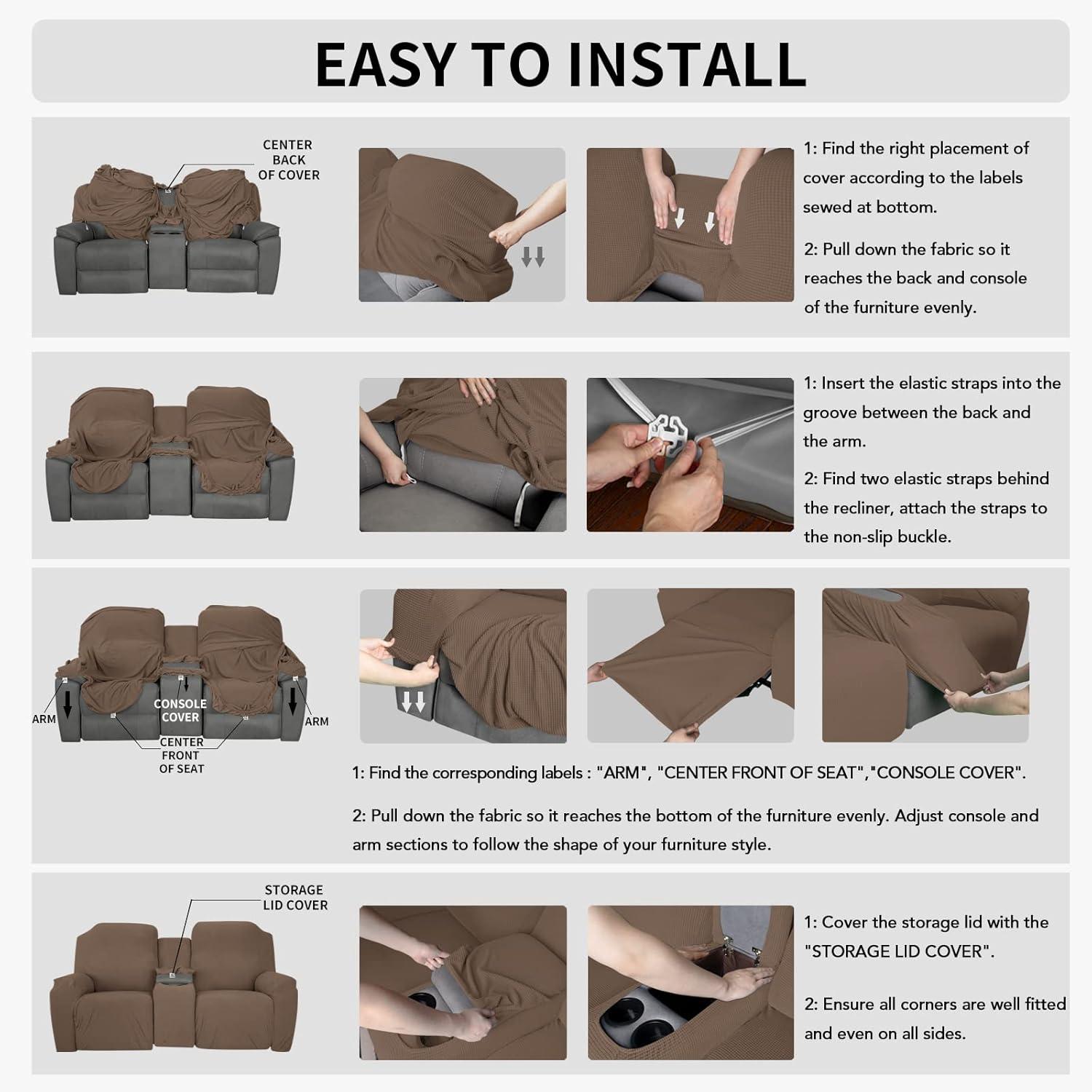 EASY TO INSTALL

CENTER BACK OF COVER

1: Find the right placement of cover according to the labels sewed at bottom.

2: Pull down the fabric so it reaches the back and console of the furniture evenly.

1: Insert the elastic straps into the groove between the back and the arm.

2: Find two elastic straps behind the recliner, attach the straps to the non-slip buckle.

ARM

CONSOLE COVER

ARM

CENTER FRONT OF SEAT

1: Find the corresponding labels : "ARM", "CENTER FRONT OF SEAT","CONSOLE COVER".

2: Pull down the fabric so it reaches the bottom of the furniture evenly. Adjust console and arm sections to follow the shape of your furniture style.

STORAGE LID COVER

1: Cover the storage lid with the "STORAGE LID COVER".

2: Ensure all corners are well fitted and even on all sides.