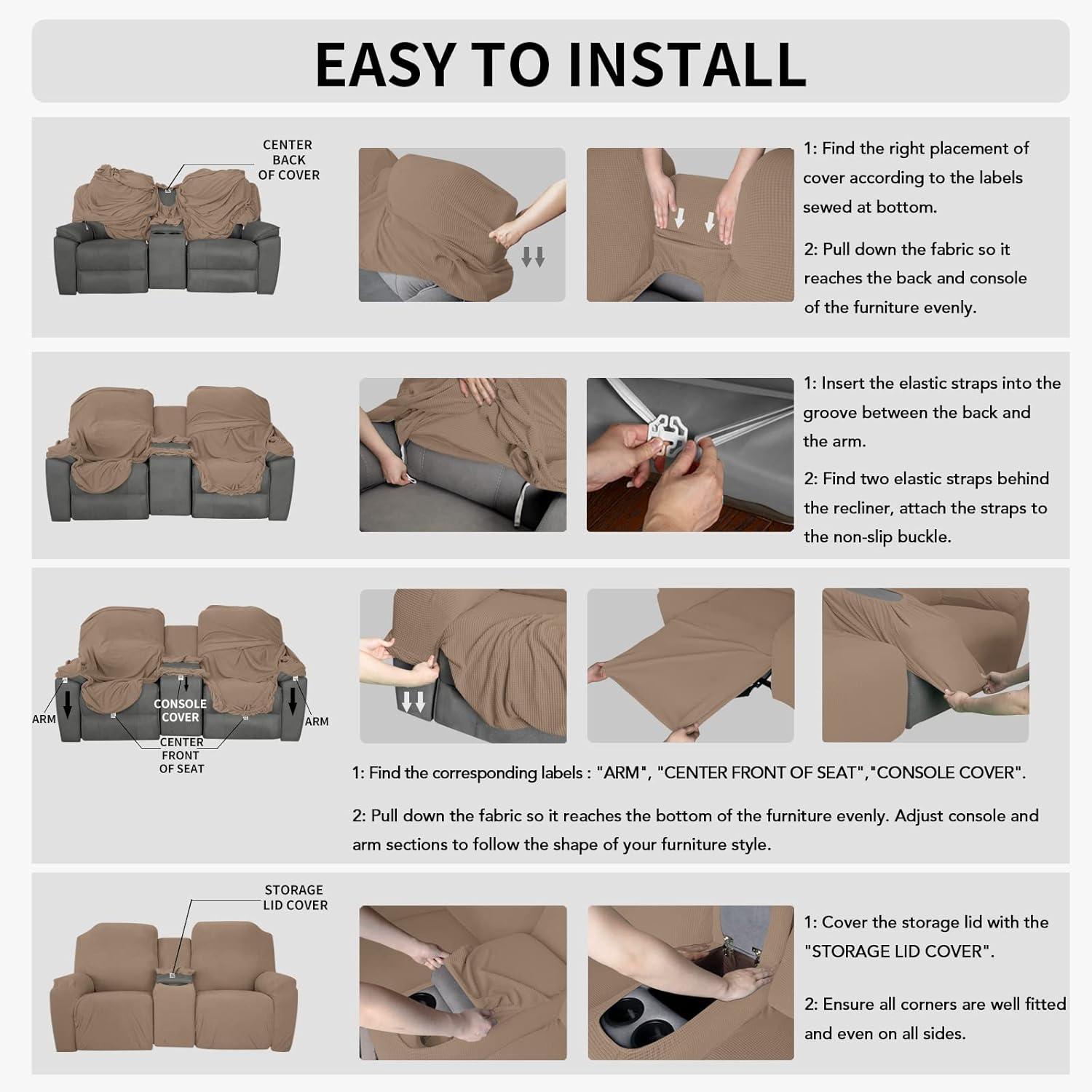 EASY TO INSTALL

CENTER BACK OF COVER

1: Find the right placement of cover according to the labels sewed at bottom.

2: Pull down the fabric so it reaches the back and console of the furniture evenly.

1: Insert the elastic straps into the groove between the back and the arm.

2: Find two elastic straps behind the recliner, attach the straps to the non-slip buckle.

ARM

CONSOLE COVER

ARM

CENTER FRONT OF SEAT

1: Find the corresponding labels : "ARM", "CENTER FRONT OF SEAT","CONSOLE COVER".

2: Pull down the fabric so it reaches the bottom of the furniture evenly. Adjust console and arm sections to follow the shape of your furniture style.

STORAGE LID COVER

1: Cover the storage lid with the "STORAGE LID COVER".

2: Ensure all corners are well fitted and even on all sides.