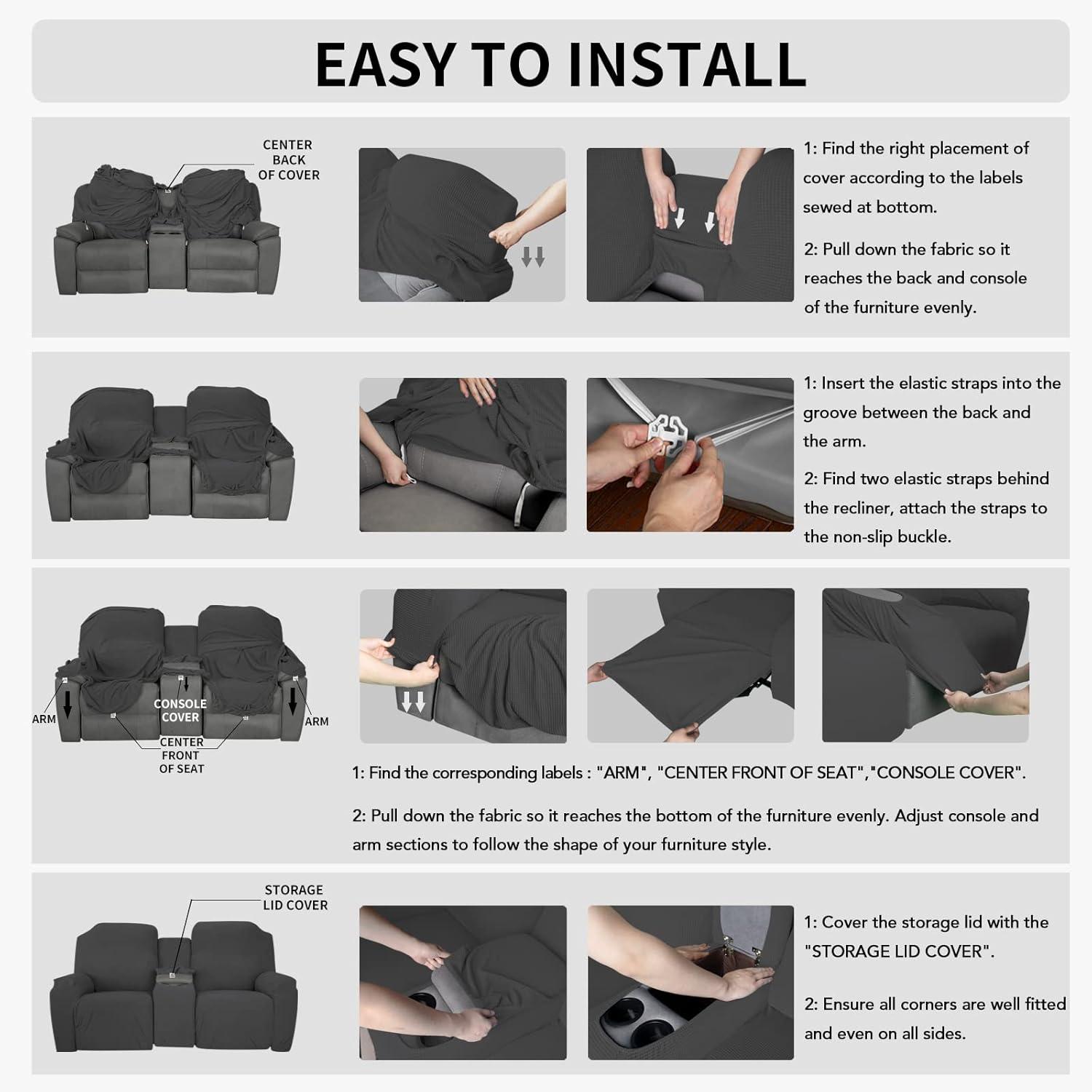 EASY TO INSTALL

CENTER BACK OF COVER

1: Find the right placement of cover according to the labels sewed at bottom.

2: Pull down the fabric so it reaches the back and console of the furniture evenly.

1: Insert the elastic straps into the groove between the back and the arm.

2: Find two elastic straps behind the recliner, attach the straps to the non-slip buckle.

ARM

CONSOLE COVER

ARM

CENTER FRONT OF SEAT

1: Find the corresponding labels : "ARM", "CENTER FRONT OF SEAT","CONSOLE COVER".

2: Pull down the fabric so it reaches the bottom of the furniture evenly. Adjust console and arm sections to follow the shape of your furniture style.

STORAGE LID COVER

1: Cover the storage lid with the "STORAGE LID COVER".

2: Ensure all corners are well fitted and even on all sides.