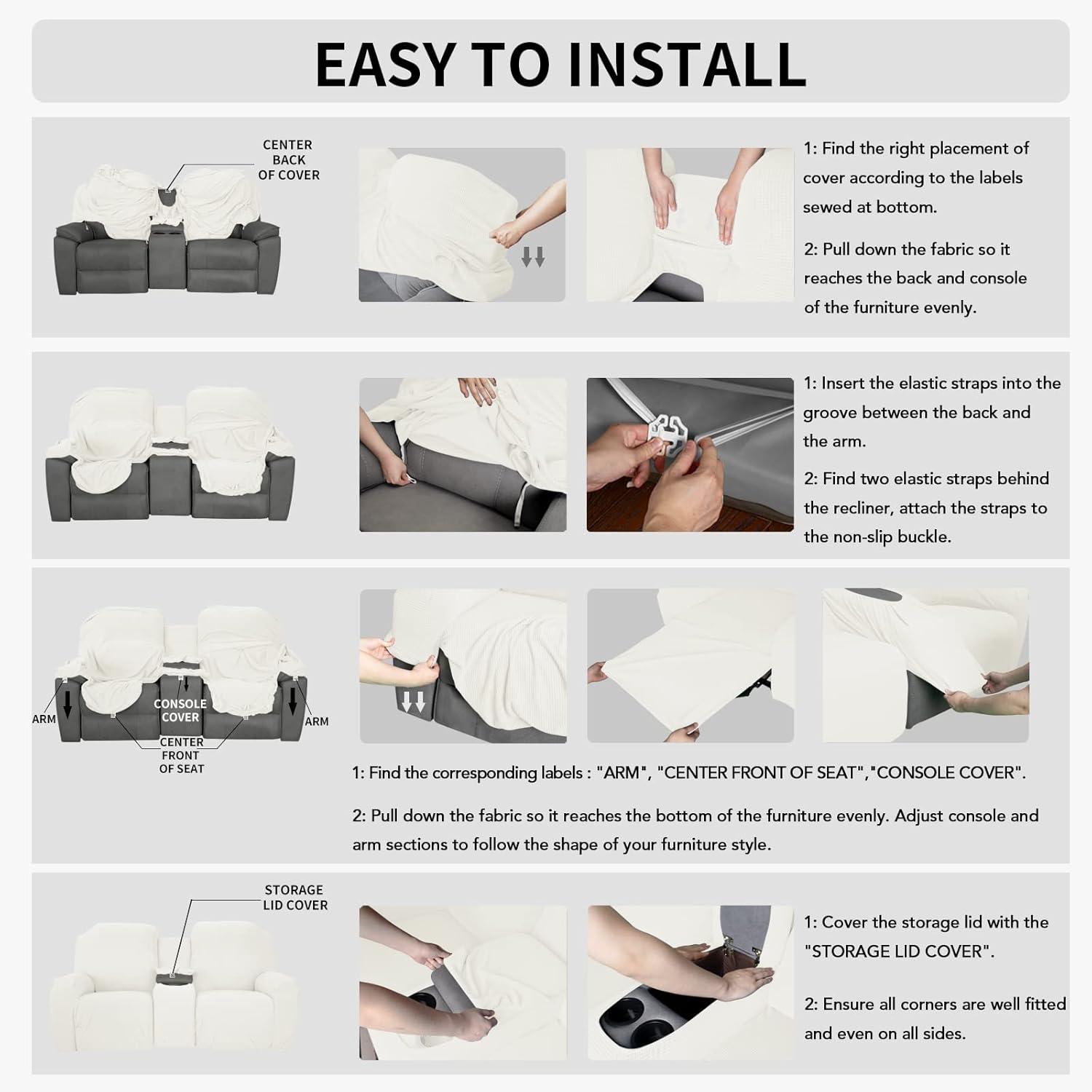 EASY TO INSTALL

CENTER BACK OF COVER

1: Find the right placement of cover according to the labels sewed at bottom.

2: Pull down the fabric so it reaches the back and console of the furniture evenly.

1: Insert the elastic straps into the groove between the back and the arm.

2: Find two elastic straps behind the recliner, attach the straps to the non-slip buckle.

ARM

CONSOLE COVER

ARM

CENTER FRONT OF SEAT

1: Find the corresponding labels : "ARM", "CENTER FRONT OF SEAT","CONSOLE COVER".

2: Pull down the fabric so it reaches the bottom of the furniture evenly. Adjust console and arm sections to follow the shape of your furniture style.

STORAGE LID COVER

1: Cover the storage lid with the "STORAGE LID COVER".

2: Ensure all corners are well fitted and even on all sides.