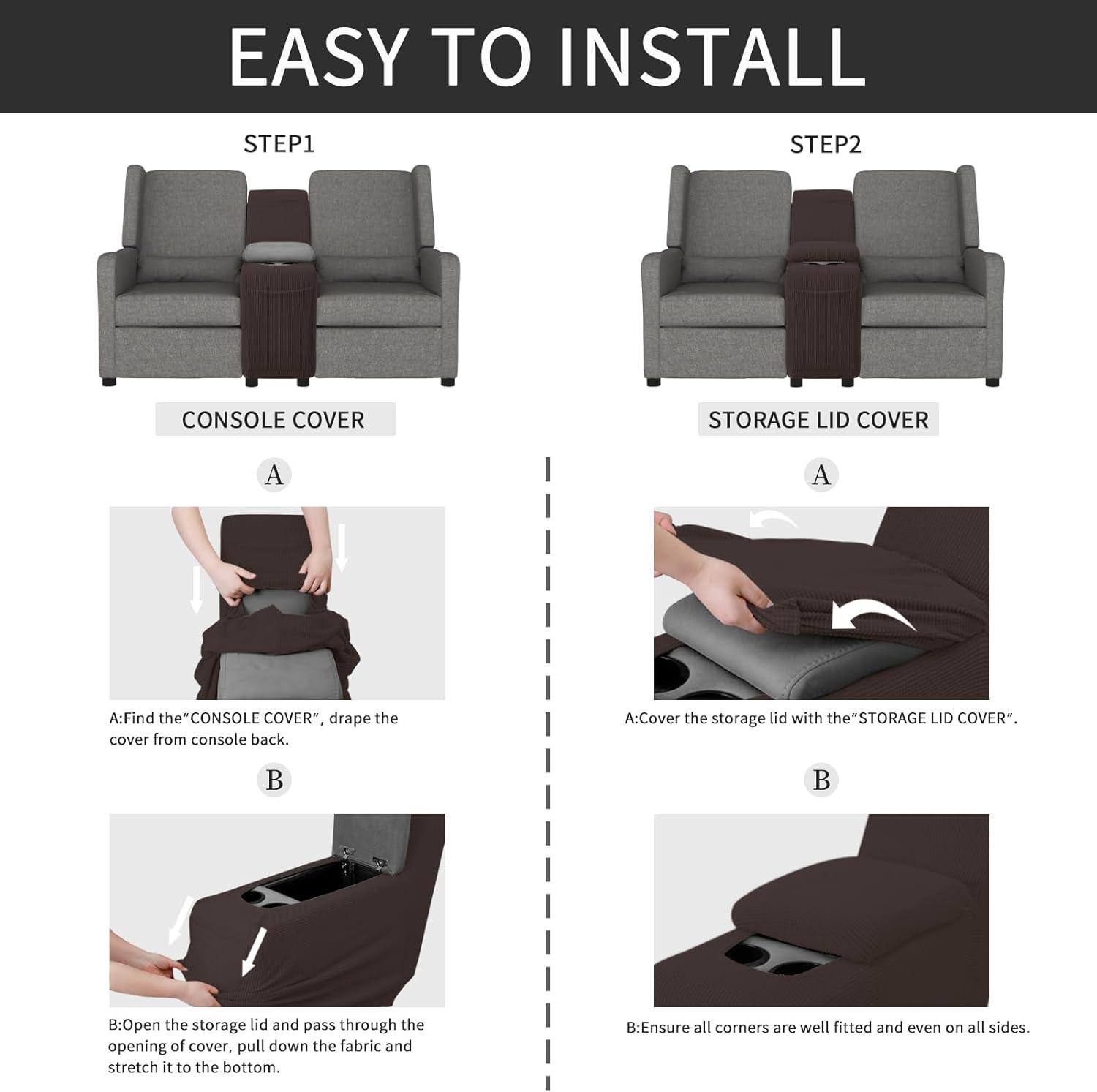 EASY TO INSTALL

STEP1

CONSOLE COVER

A

A:Find the"CONSOLE COVER", drape the cover from console back.

B

B:Open the storage lid and pass through the opening of cover, pull down the fabric and stretch it to the bottom.

STEP2

STORAGE LID COVER

A

A:Cover the storage lid with the"STORAGE LID COVER".

B

B:Ensure all corners are well fitted and even on all sides.