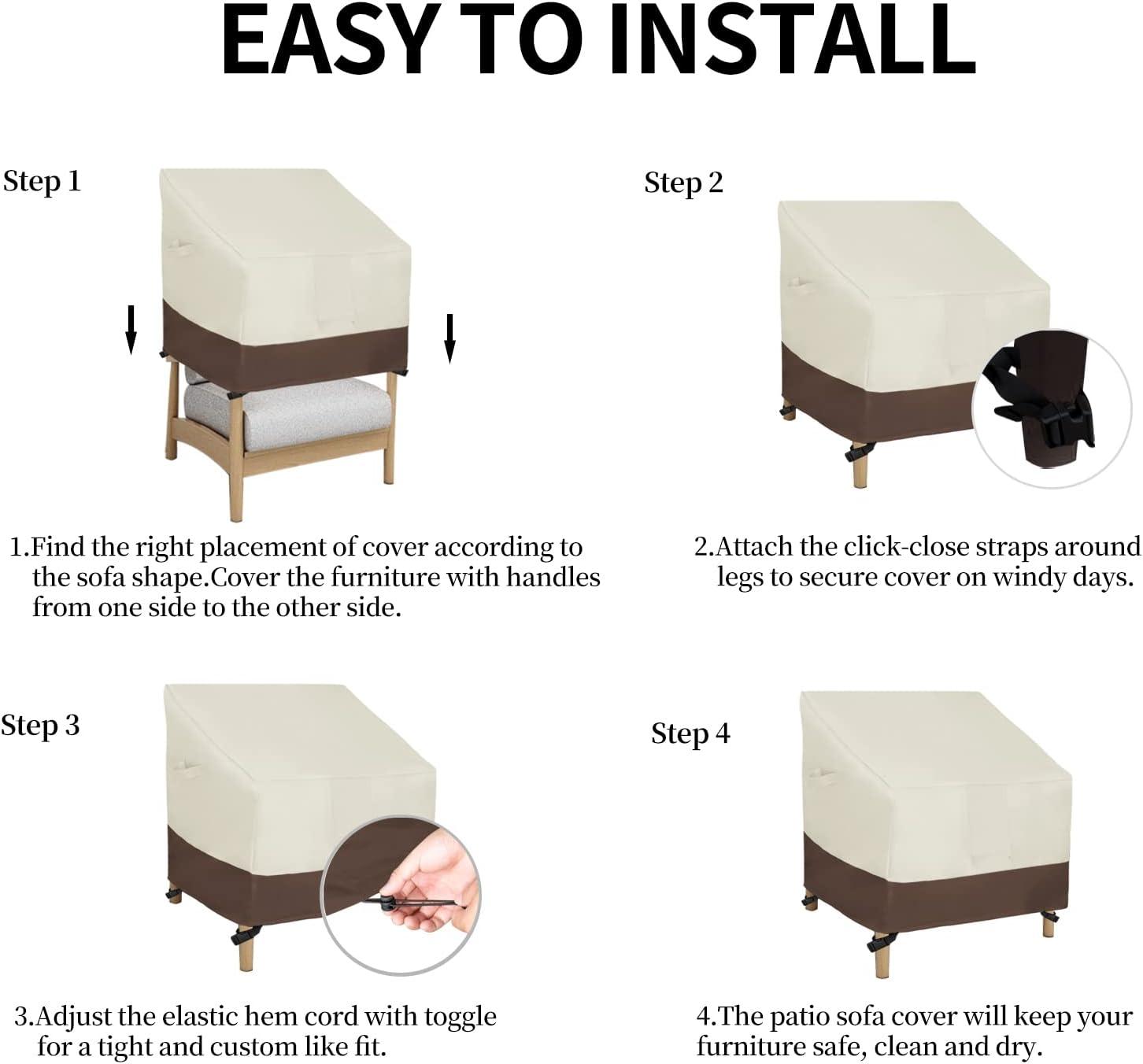 EASY TO INSTALL

Step 1

1.Find the right placement of cover according to the sofa shape.Cover the furniture with handles from one side to the other side.

Step 2

2.Attach the click-close straps around legs to secure cover on windy days.

Step 3

3.Adjust the elastic hem cord with toggle for a tight and custom like fit.

Step 4

4.The patio sofa cover will keep your furniture safe, clean and dry.