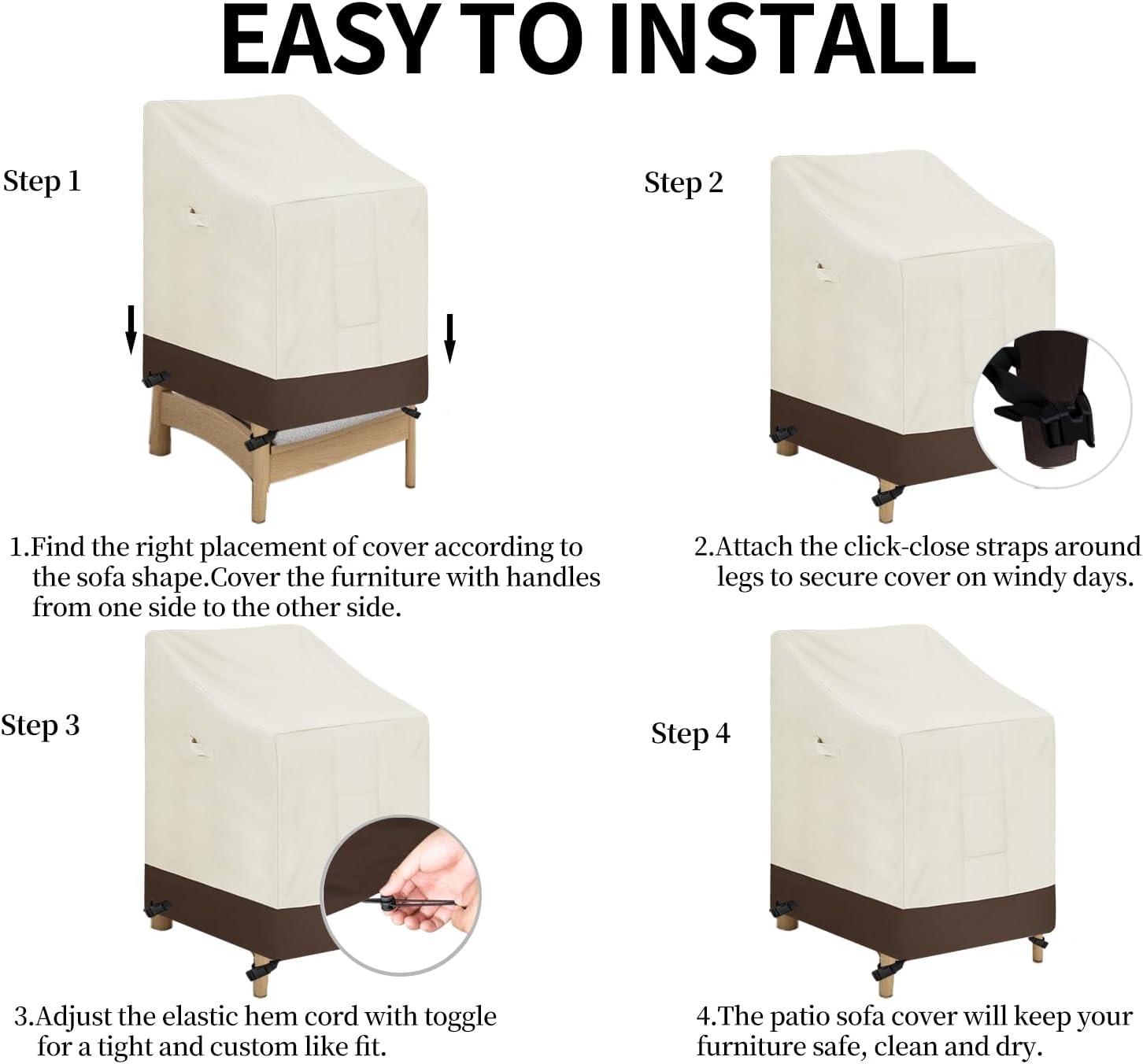 EASY TO INSTALL

Step 1

1.Find the right placement of cover according to the sofa shape.Cover the furniture with handles from one side to the other side.

Step 2

2.Attach the click-close straps around legs to secure cover on windy days.

Step 3

3.Adjust the elastic hem cord with toggle for a tight and custom like fit.

Step 4

4.The patio sofa cover will keep your furniture safe, clean and dry.