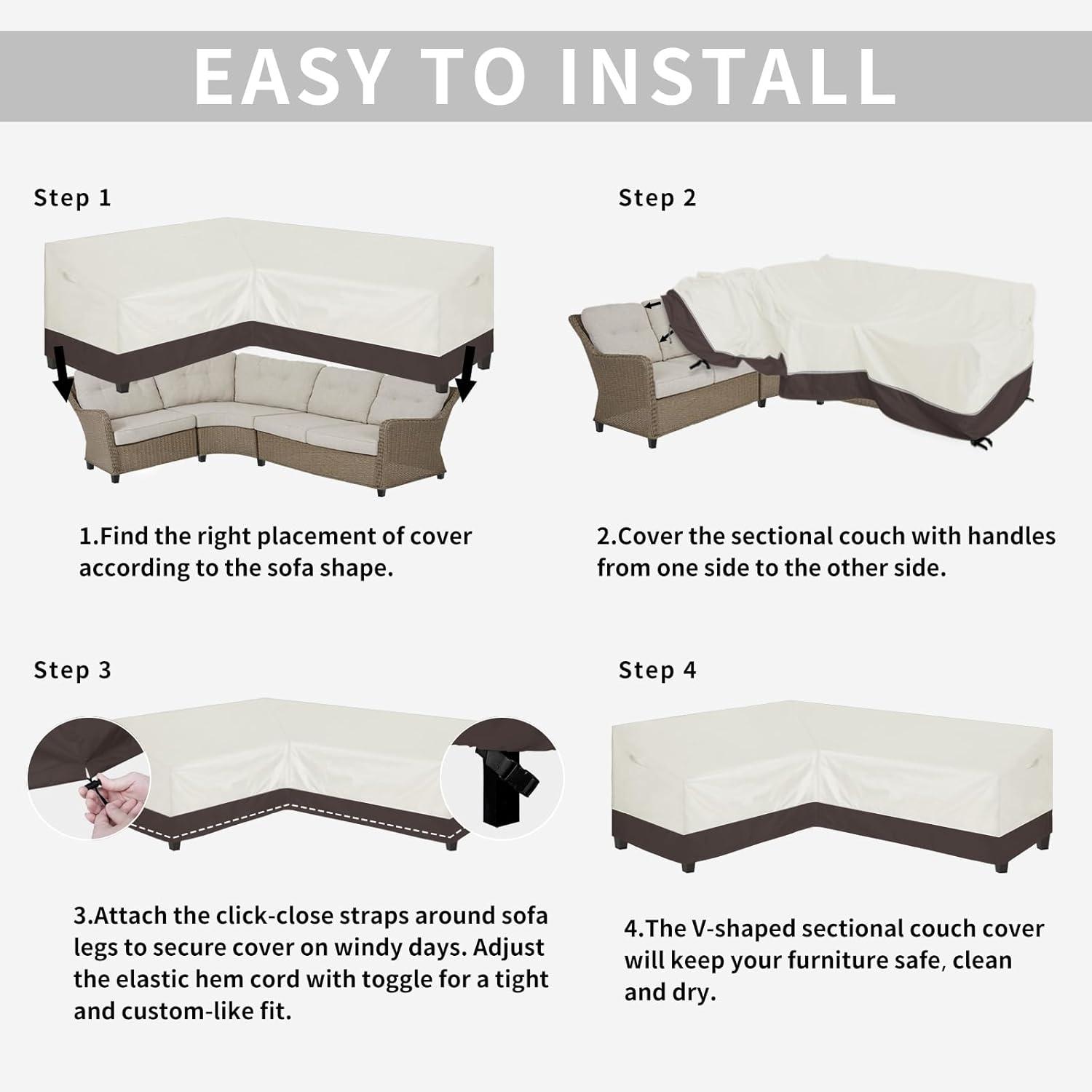 EASY TO INSTALL

Step 1

1.Find the right placement of cover according to the sofa shape.

Step 2

2.Cover the sectional couch with handles from one side to the other side.

Step 3

3.Attach the click-close straps around sofa legs to secure cover on windy days. Adjust the elastic hem cord with toggle for a tight and custom-like fit.

Step 4

4.The V-shaped sectional couch cover will keep your furniture safe, clean and dry.