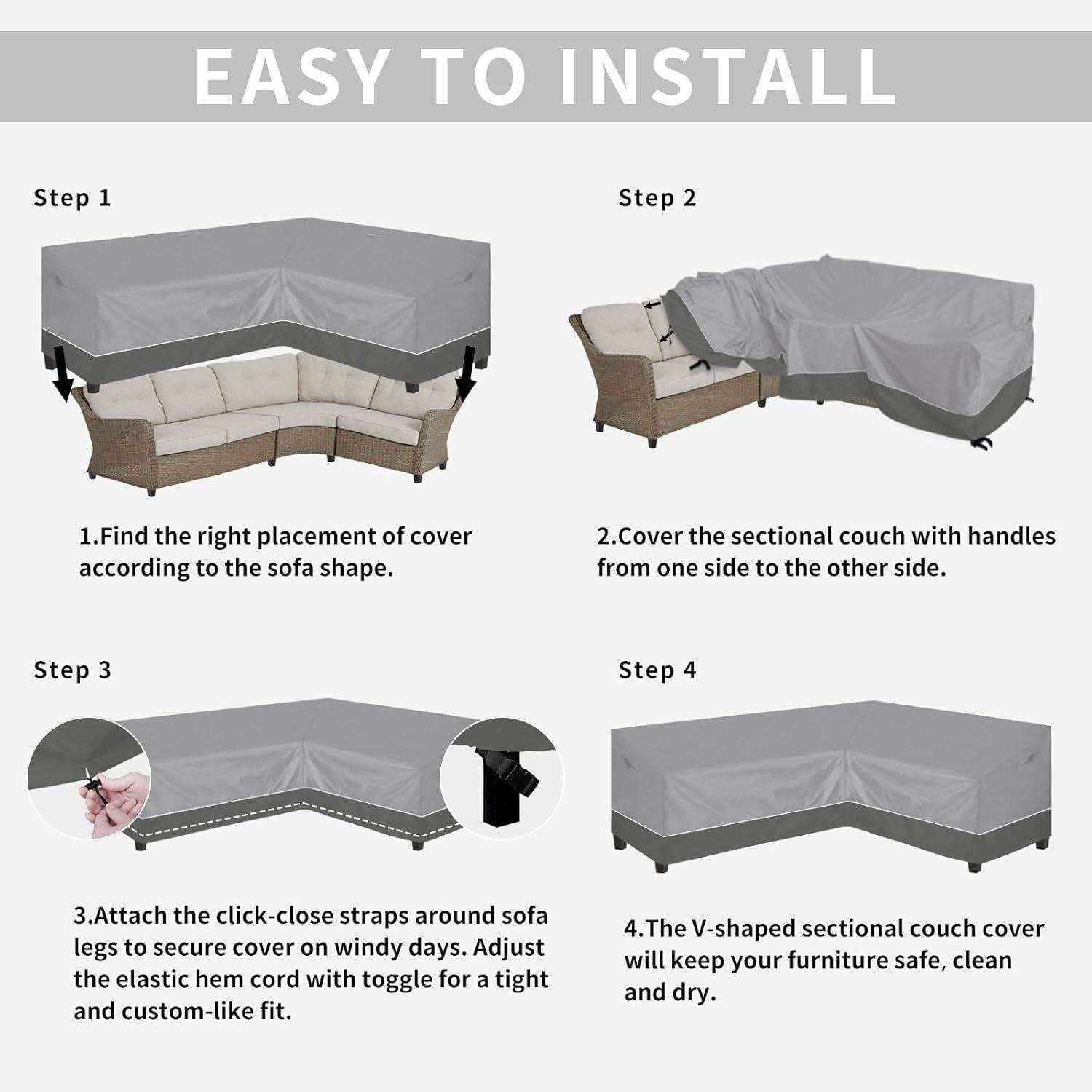 EASY TO INSTALL

Step 1

1.Find the right placement of cover according to the sofa shape.

Step 2

2.Cover the sectional couch with handles from one side to the other side.

Step 3

3.Attach the click-close straps around sofa legs to secure cover on windy days. Adjust the elastic hem cord with toggle for a tight and custom-like fit.

Step 4

4.The V-shaped sectional couch cover will keep your furniture safe, clean and dry.