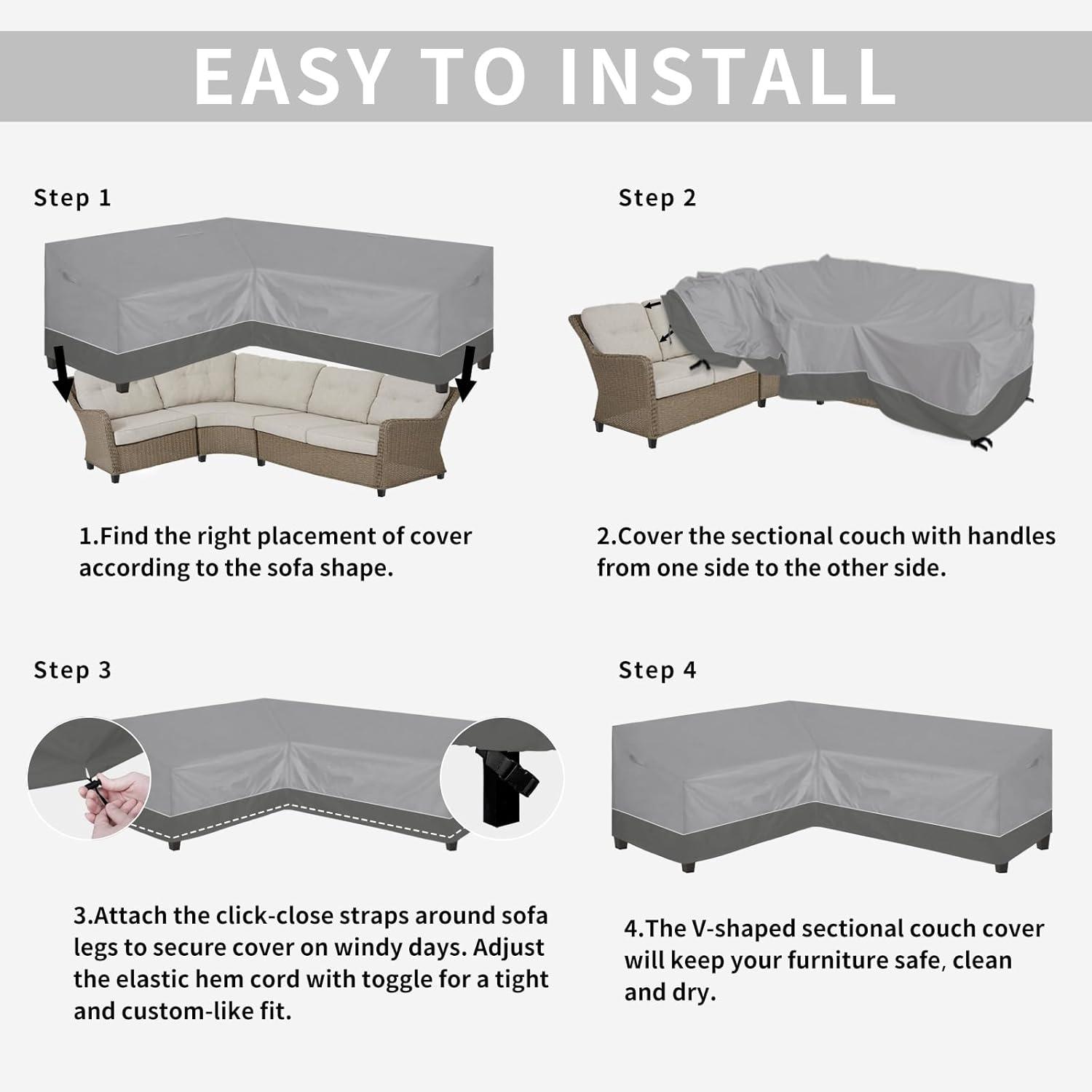 EASY TO INSTALL

Step 1

1.Find the right placement of cover according to the sofa shape.

Step 2

2.Cover the sectional couch with handles from one side to the other side.

Step 3

3.Attach the click-close straps around sofa legs to secure cover on windy days. Adjust the elastic hem cord with toggle for a tight and custom-like fit.

Step 4

4.The V-shaped sectional couch cover will keep your furniture safe, clean and dry.