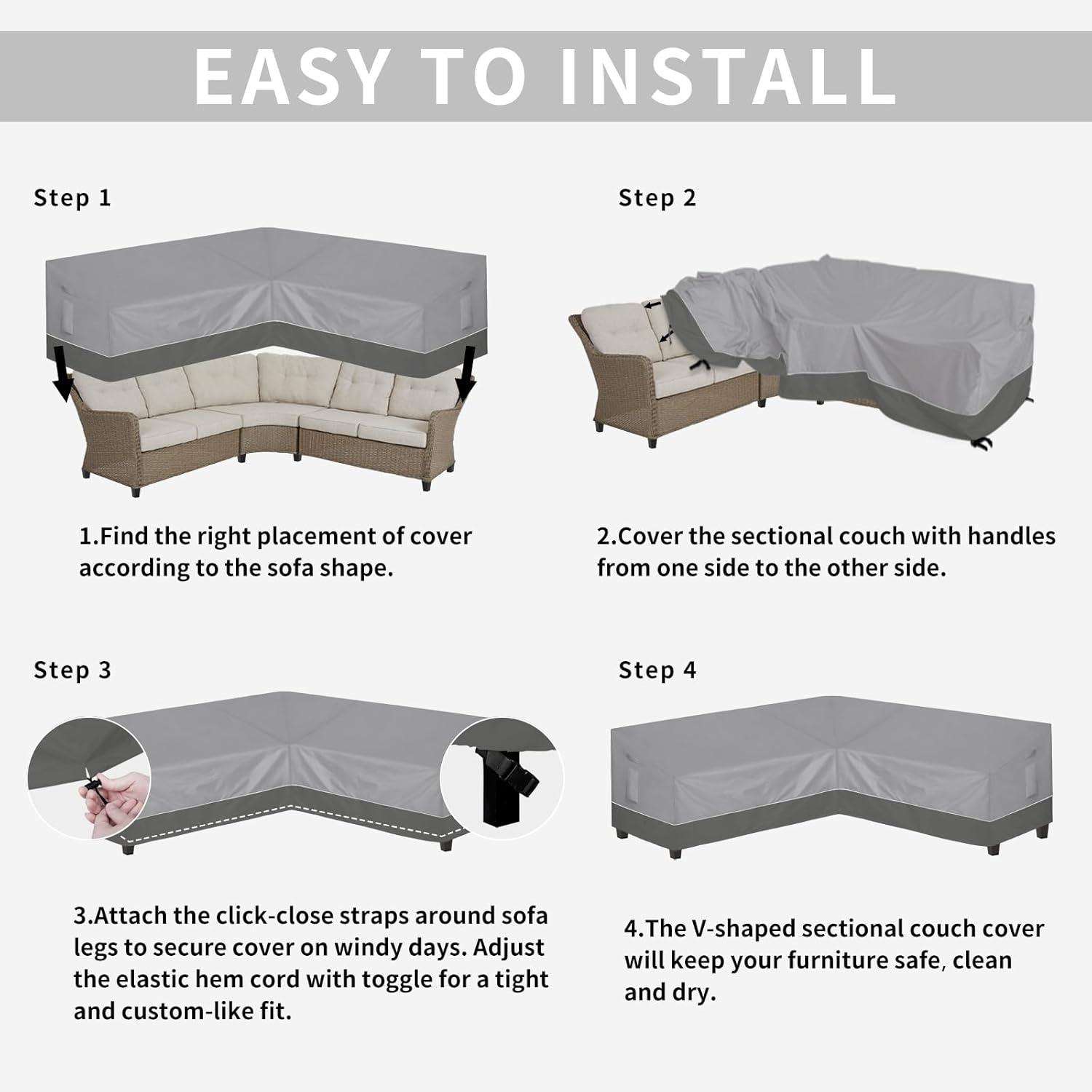 EASY TO INSTALL

Step 1

1.Find the right placement of cover according to the sofa shape.

Step 2

2.Cover the sectional couch with handles from one side to the other side.

Step 3

3.Attach the click-close straps around sofa legs to secure cover on windy days. Adjust the elastic hem cord with toggle for a tight and custom-like fit.

Step 4

4.The V-shaped sectional couch cover will keep your furniture safe, clean and dry.