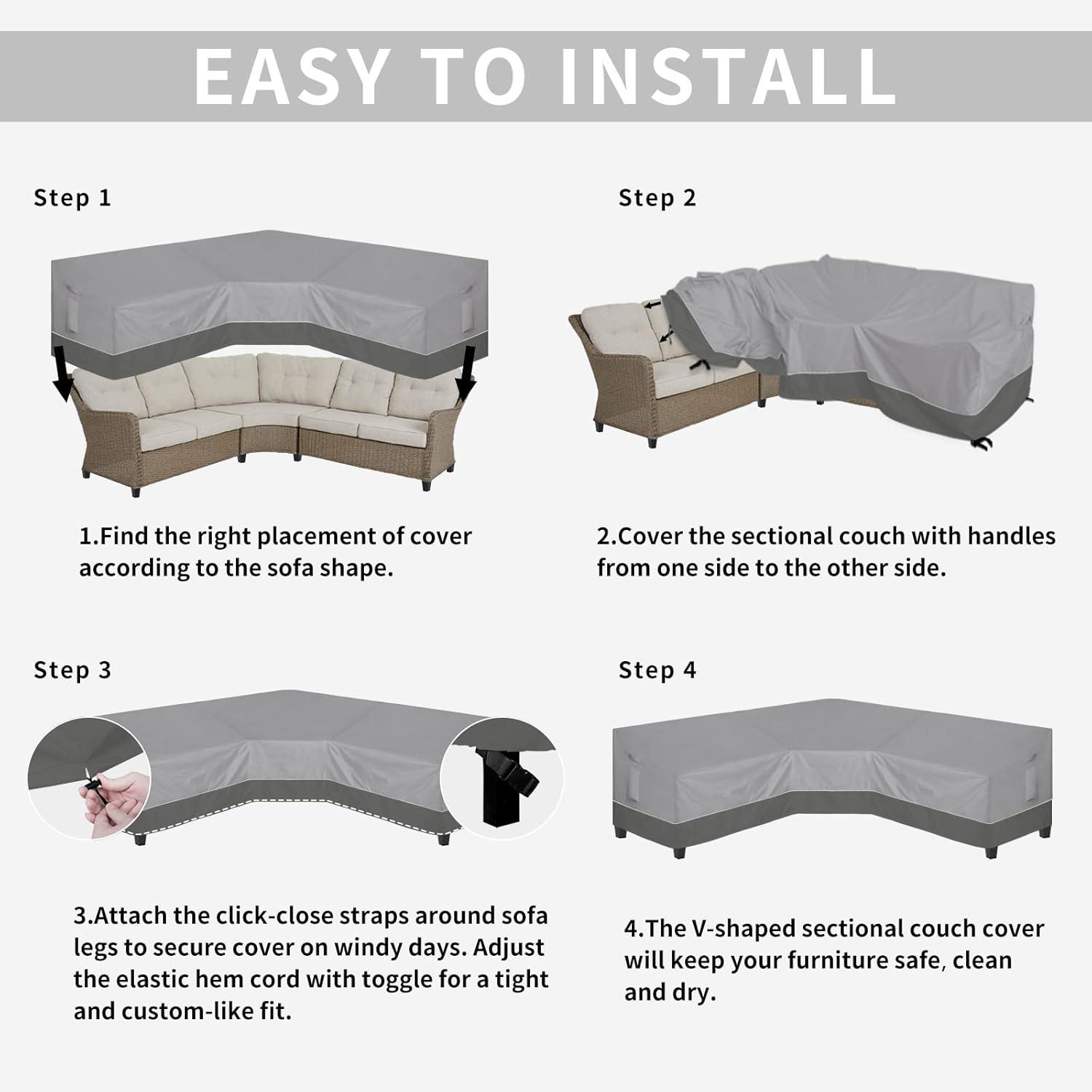 EASY TO INSTALL

Step 1

1.Find the right placement of cover according to the sofa shape.

Step 2

2.Cover the sectional couch with handles from one side to the other side.

Step 3

3.Attach the click-close straps around sofa legs to secure cover on windy days. Adjust the elastic hem cord with toggle for a tight and custom-like fit.

Step 4

4.The V-shaped sectional couch cover will keep your furniture safe, clean and dry.