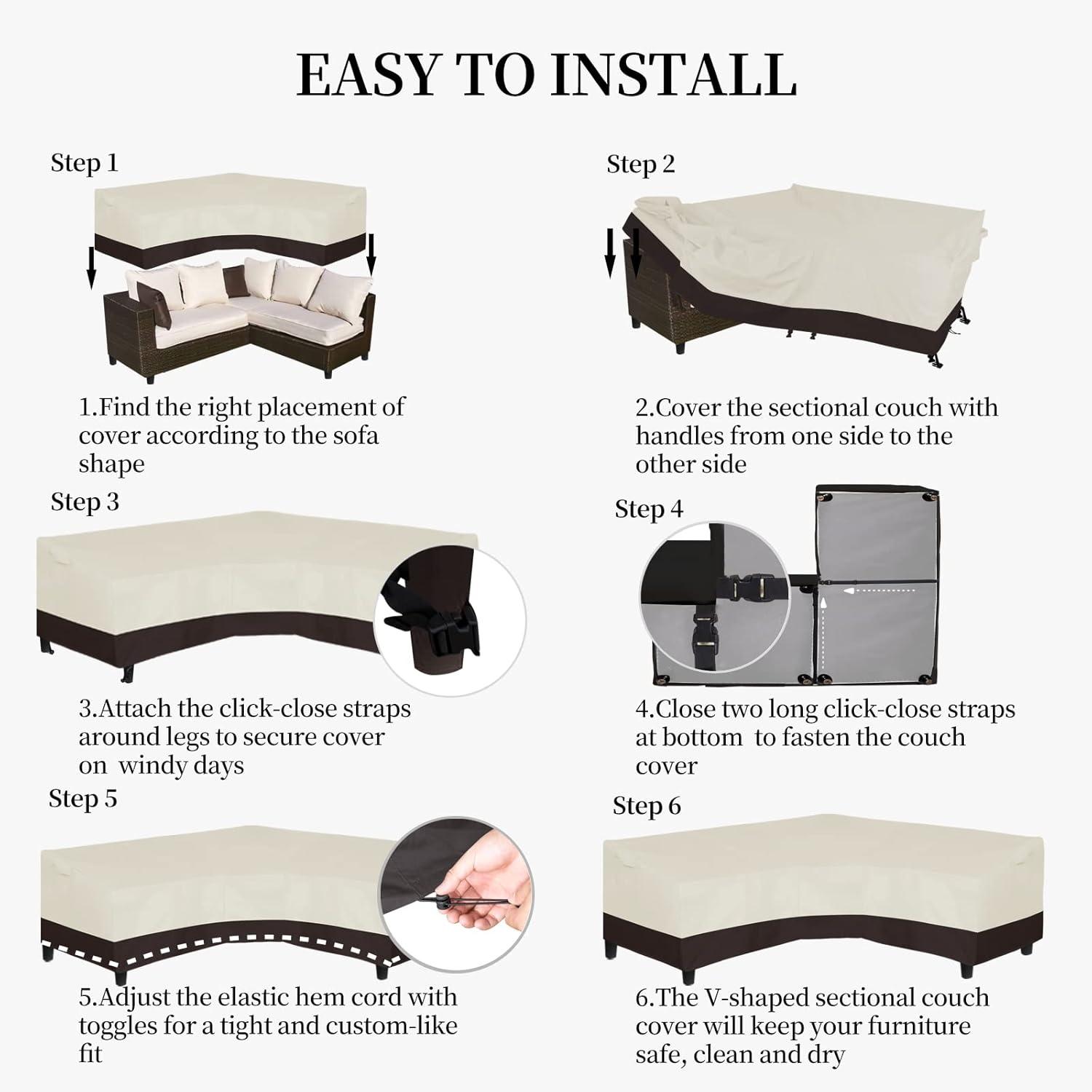 EASY TO INSTALL

Step 1

1.Find the right placement of cover according to the sofa shape

Step 2

2.Cover the sectional couch with handles from one side to the other side

Step 3

3.Attach the click-close straps around legs to secure cover on windy days

Step 4

4.Close two long click-close straps at bottom to fasten the couch cover

Step 5

5.Adjust the elastic hem cord with toggles for a tight and custom-like fit

Step 6

6.The V-shaped sectional couch cover will keep your furniture safe, clean and dry