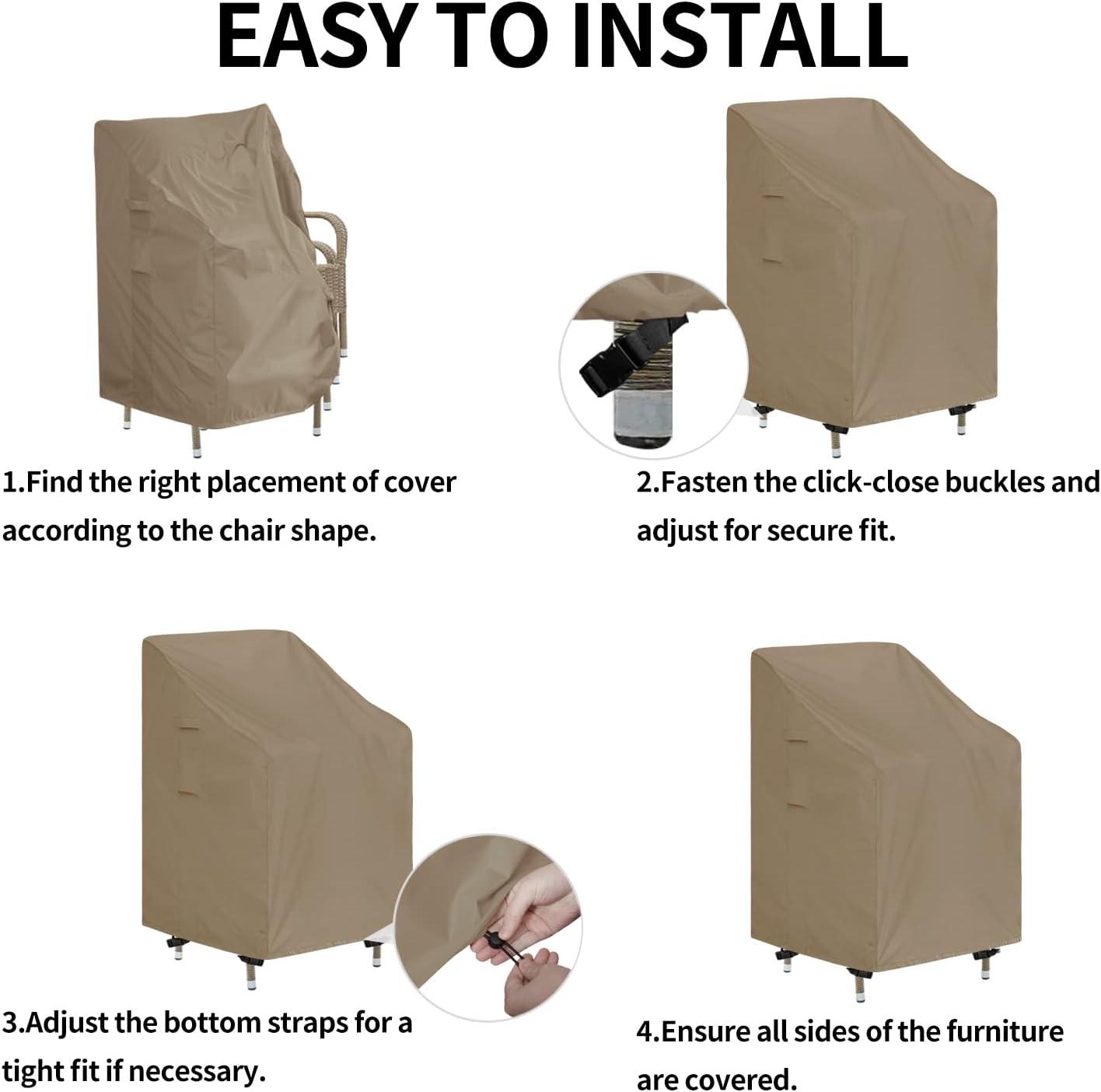 EASY TO INSTALL

1.Find the right placement of cover according to the chair shape.

2.Fasten the click-close buckles and adjust for secure fit.

3.Adjust the bottom straps for a tight fit if necessary.

4.Ensure all sides of the furniture are covered.