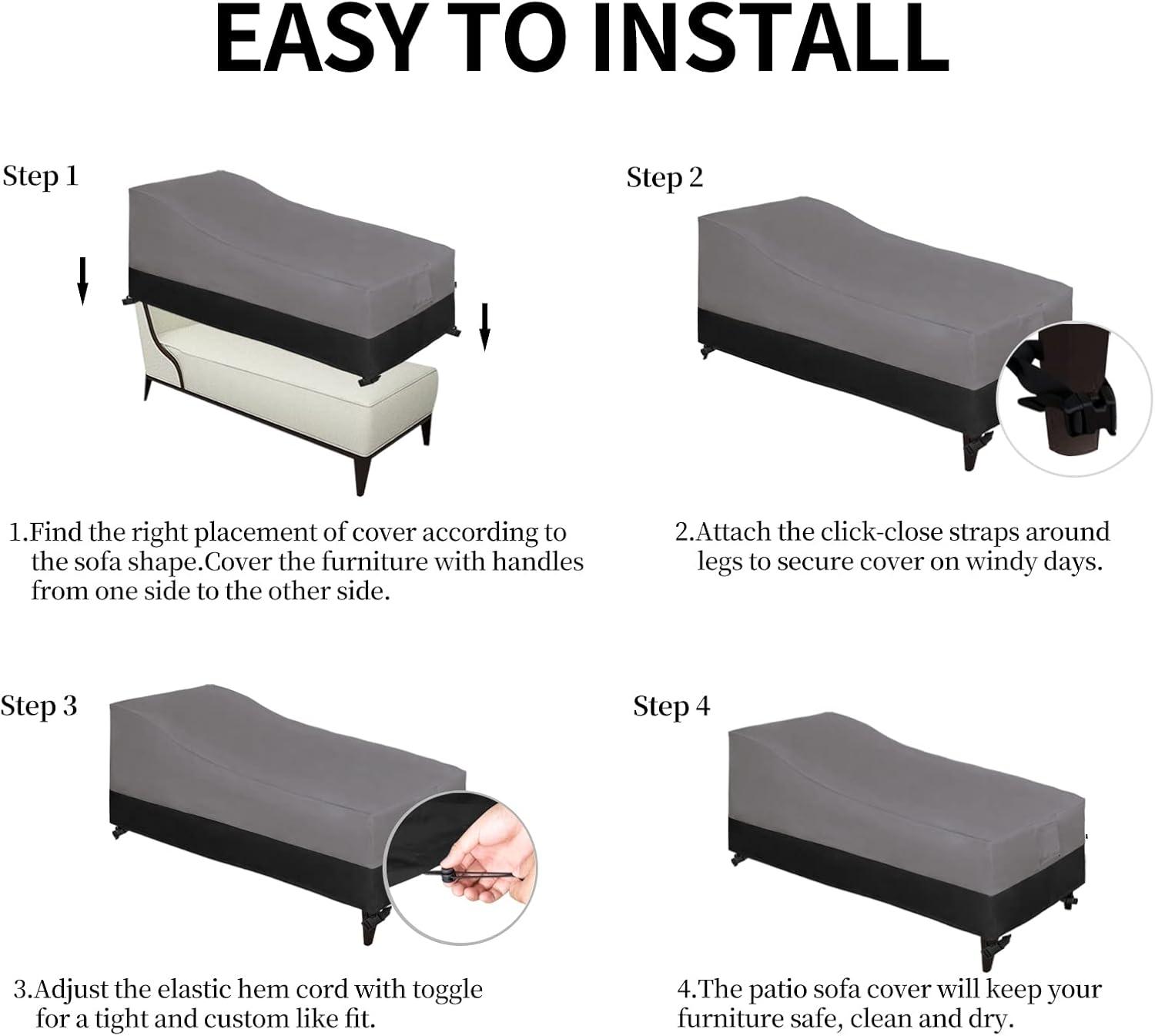 EASY TO INSTALL

Step 1

1.Find the right placement of cover according to the sofa shape.Cover the furniture with handles from one side to the other side.

Step 2

2.Attach the click-close straps around legs to secure cover on windy days.

Step 3

3.Adjust the elastic hem cord with toggle for a tight and custom like fit.

Step 4

4.The patio sofa cover will keep your furniture safe, clean and dry.